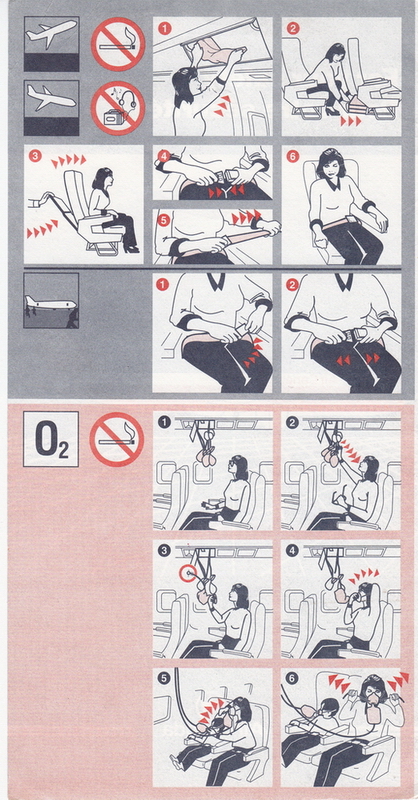 1
2
3
4
5
6
1
2
$O_2$
1
2
3
4
5
6